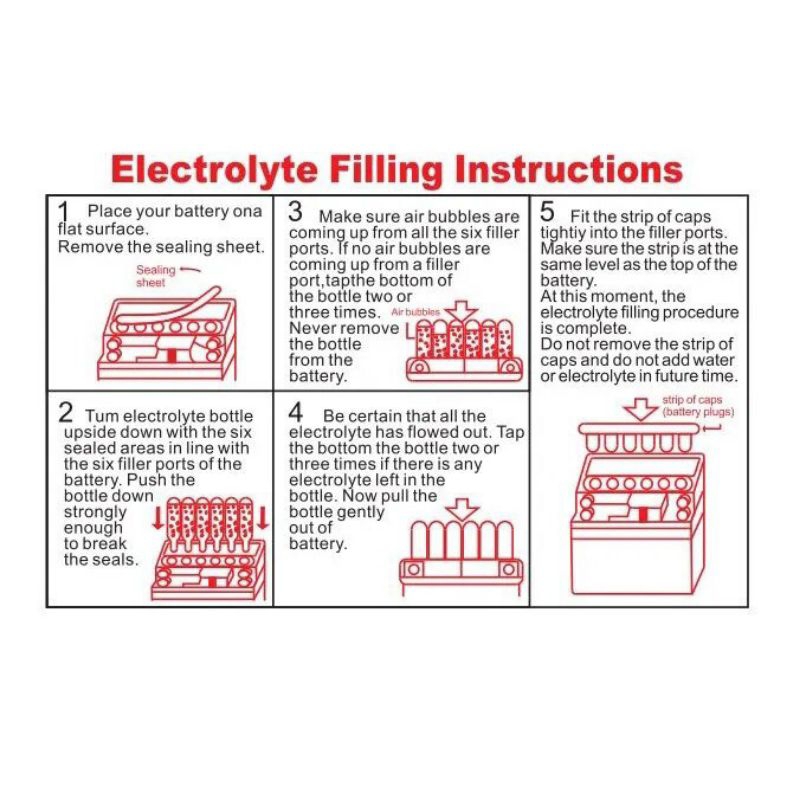 Electrolyte Filling Instructions

1 Place your battery ona flat surface.
Remove the sealing sheet.

Sealing sheet

2 Tum electrolyte bottle upside down with the six sealed areas in line with the six filler ports of the battery. Push the bottle down strongly enough to break the seals.

3 Make sure air bubbles are coming up from all the six filler ports. If no air bubbles are coming up from a filler port,tapthe bottom of the bottle two or three times. Never remove the bottle from the battery.

Air bubbles

4 Be certain that all the electrolyte has flowed out. Tap the bottom the bottle two or three times if there is any electrolyte left in the bottle. Now pull the bottle gently out of battery.

5 Fit the strip of caps tightiy into the filler ports. Make sure the strip is at the same level as the top of the battery.
At this moment, the electrolyte filling procedure is complete.
Do not remove the strip of caps and do not add water or electrolyte in future time.

strip of caps (battery plugs)